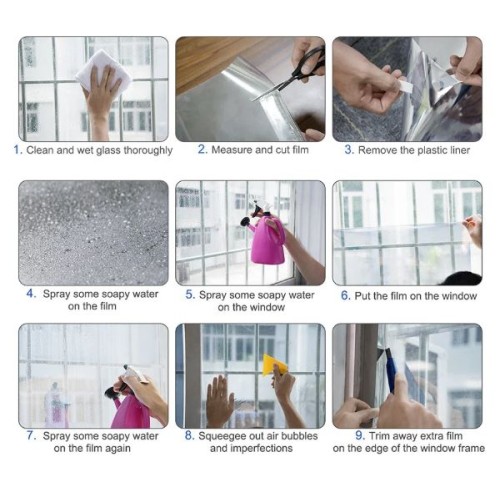 1. Clean and wet glass thoroughly

2. Measure and cut film

3. Remove the plastic liner

4. Spray some soapy water on the film

5. Spray some soapy water on the window

6. Put the film on the window

7. Spray some soapy water on the film again

8. Squeegee out air bubbles and imperfections

9. Trim away extra film on the edge of the window frame